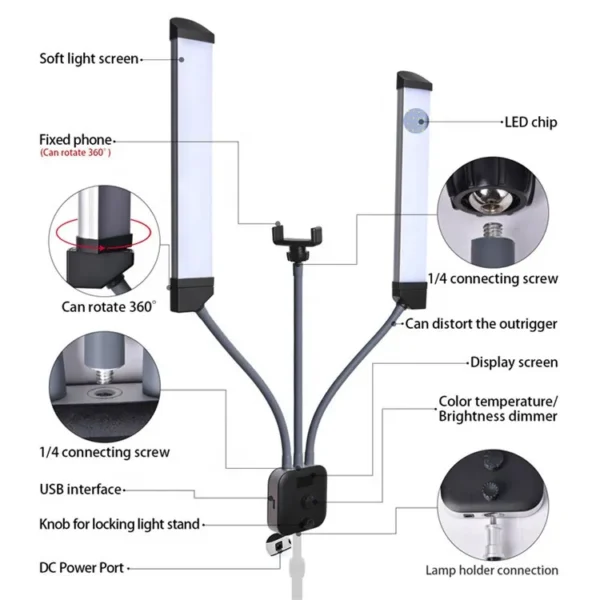 Soft light screen

Fixed phone
(Can rotate 360°)

Can rotate 360°

1/4 connecting screw

USB interface

Knob for locking light stand

DC Power Port

LED chip

1/4 connecting screw

Can distort the outrigger

Display screen

Color temperature/
Brightness dimmer

Lamp holder connection