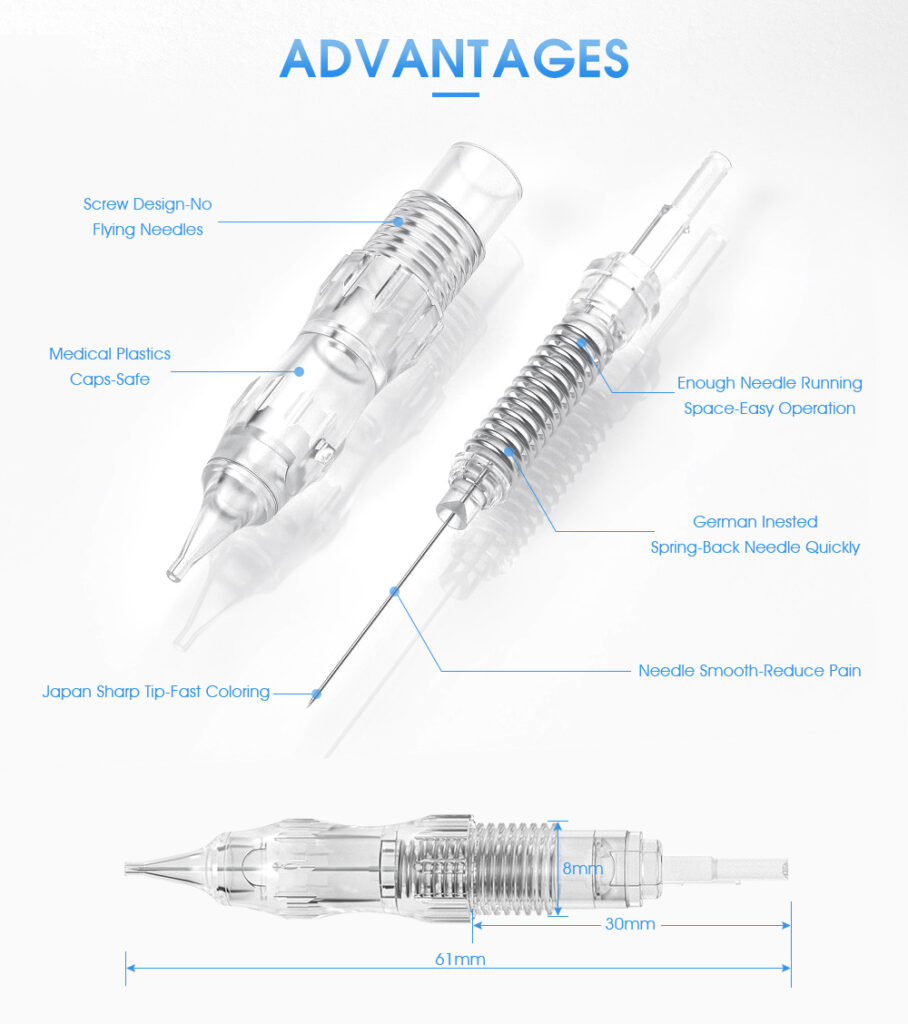 ADVANTAGES

Screw Design-No Flying Needles

Medical Plastics Caps-Safe

Enough Needle Running Space-Easy Operation

German Inested Spring-Back Needle Quickly

Needle Smooth-Reduce Pain

Japan Sharp Tip-Fast Coloring

8mm

30mm

61mm